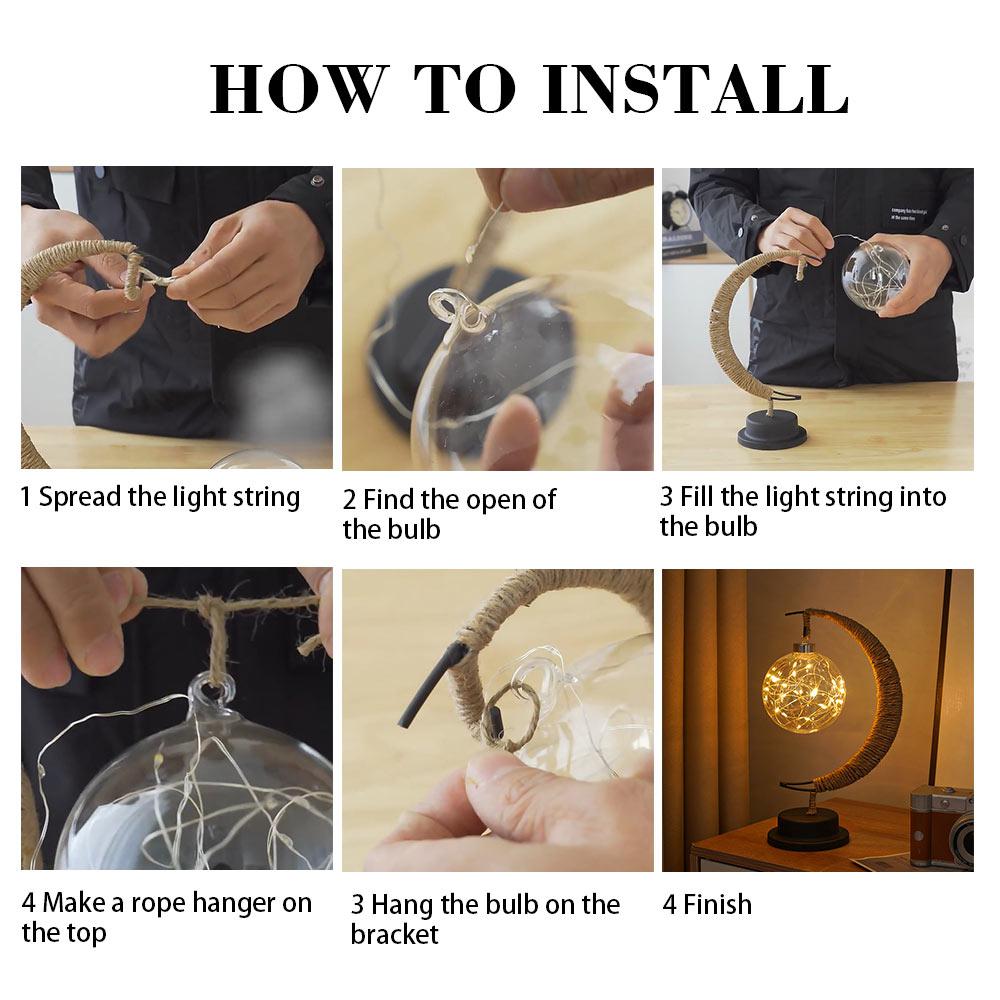 HOW TO INSTALL

1 Spread the light string

2 Find the open of the bulb

3 Fill the light string into the bulb

4 Make a rope hanger on the top

3 Hang the bulb on the bracket

4 Finish